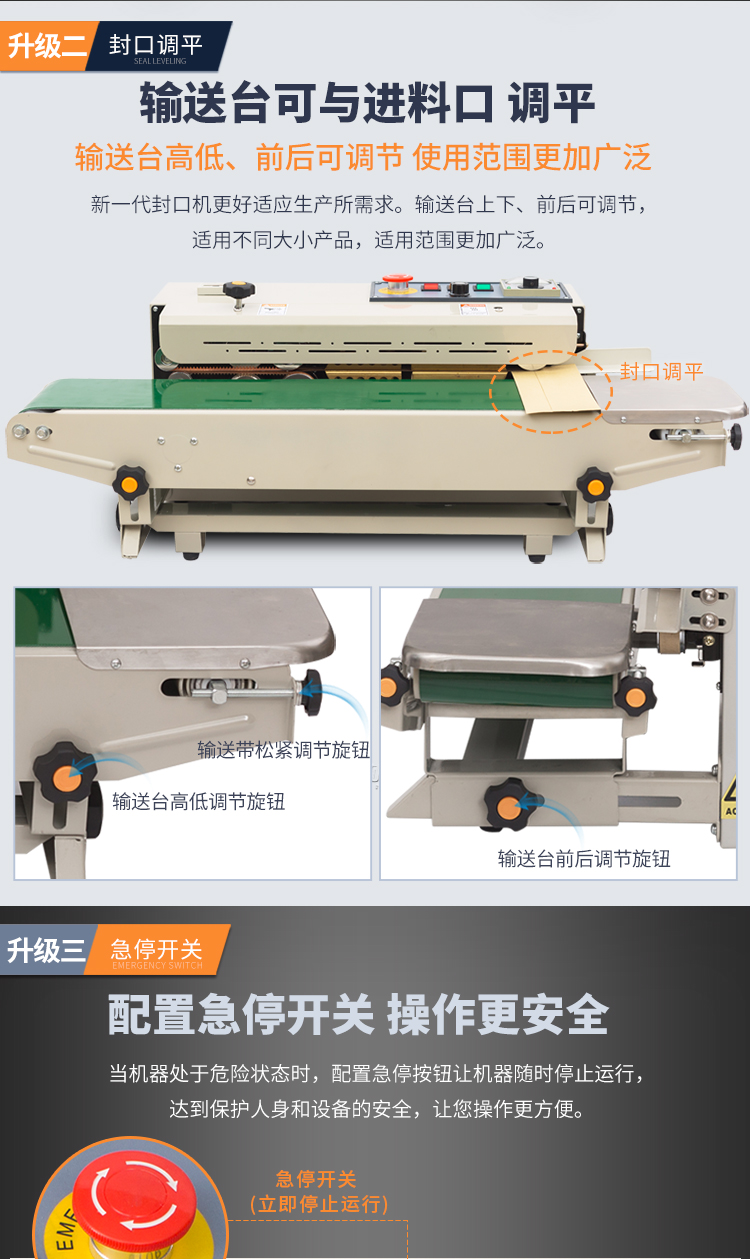 升级二 封口调平
SEAL LEVELING

输送台可与进料口 调平

输送台高低、前后可调节 使用范围更加广泛

新一代封口机更好适应生产所需求。输送台上下、前后可调节，适用不同大小产品，适用范围更加广泛。

封口调平

输送带松紧调节旋钮

输送台高低调节旋钮

输送台前后调节旋钮

升级三 急停开关
EMERGENCY SWITCH

配置急停开关 操作更安全

当机器处于危险状态时，配置急停按钮让机器随时停止运行，达到保护人身和设备的安全，让您操作更方便。

急停开关
(立即停止运行)

EME