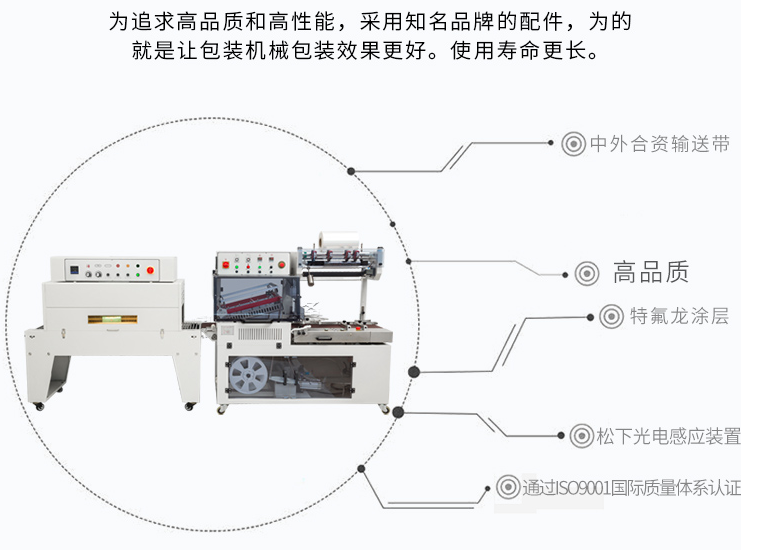 为追求高品质和高性能，采用知名品牌的配件，为的就是让包装机械包装效果更好。使用寿命更长。

中外合资输送带

高品质

特氟龙涂层

松下光电感应装置

通过ISO9001国际质量体系认证